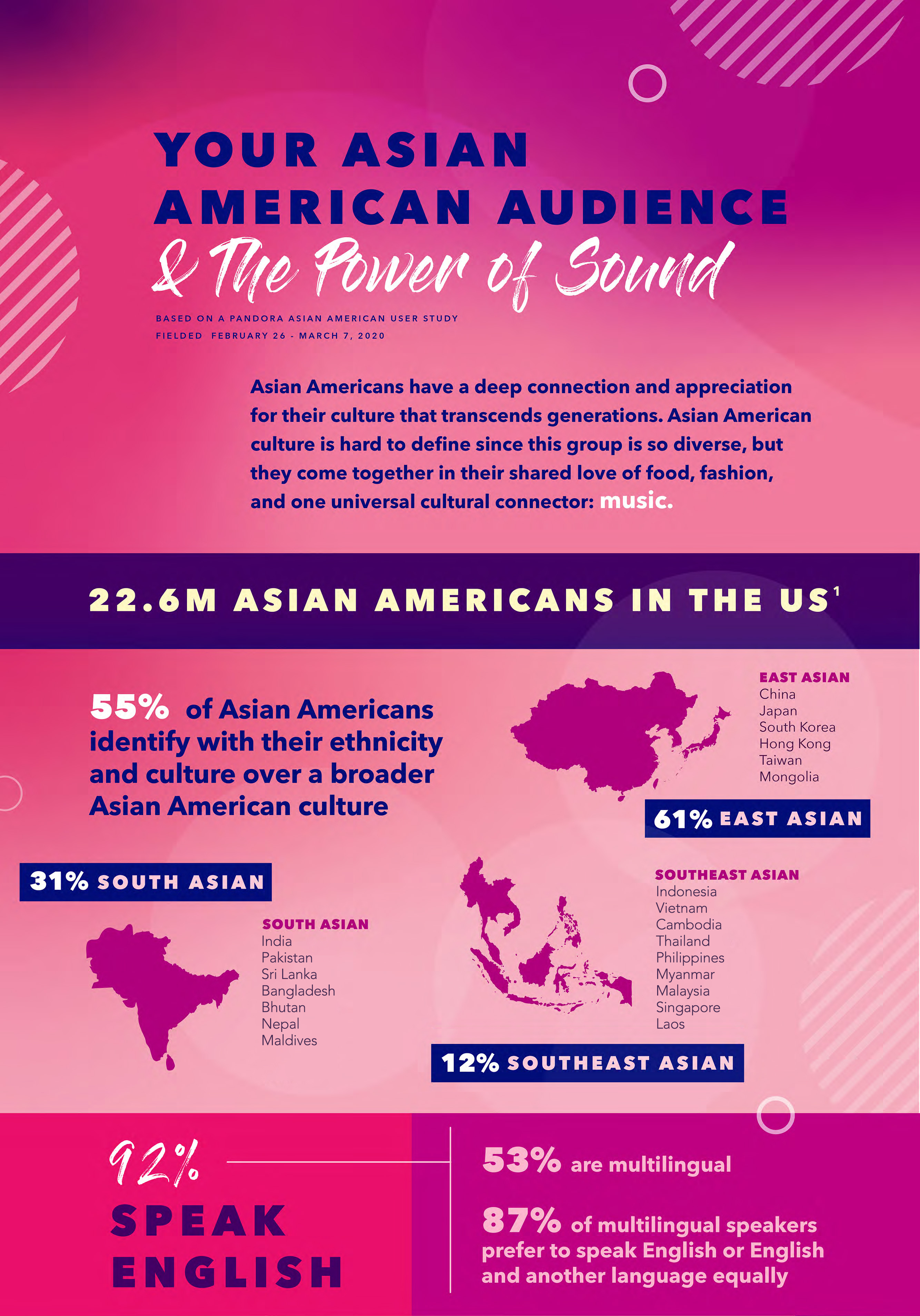 YOUR ASIAN AMERICAN AUDIENCE

& The Power of Sound

BASED ON A PANDORA ASIAN AMERICAN USER STUDY
FIELDED FEBRUARY 26 - MARCH 7, 2020

Asian Americans have a deep connection and appreciation for their culture that transcends generations. Asian American culture is hard to define since this group is so diverse, but they come together in their shared love of food, fashion, and one universal cultural connector: music.

22.6M ASIAN AMERICANS IN THE US$^1$

55% of Asian Americans identify with their ethnicity and culture over a broader Asian American culture

EAST ASIAN
China
Japan
South Korea
Hong Kong
Taiwan
Mongolia

61% EAST ASIAN

31% SOUTH ASIAN

SOUTH ASIAN
India
Pakistan
Sri Lanka
Bangladesh
Bhutan
Nepal
Maldives

SOUTHEAST ASIAN
Indonesia
Vietnam
Cambodia
Thailand
Philippines
Myanmar
Malaysia
Singapore
Laos

12% SOUTHEAST ASIAN

92% SPEAK ENGLISH

53% are multilingual

87% of multilingual speakers prefer to speak English or English and another language equally